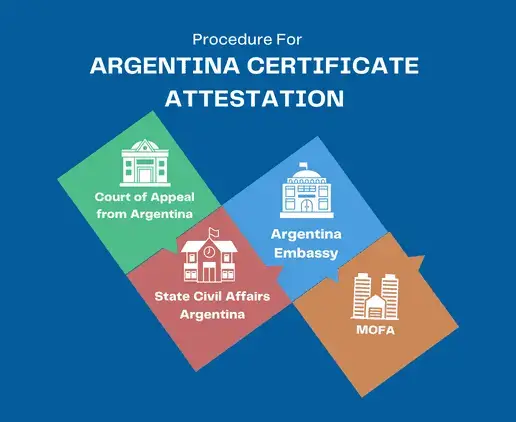 Procedure For
ARGENTINA CERTIFICATE ATTESTATION

Court of Appeal from Argentina

State Civil Affairs Argentina

Argentina Embassy

MOFA