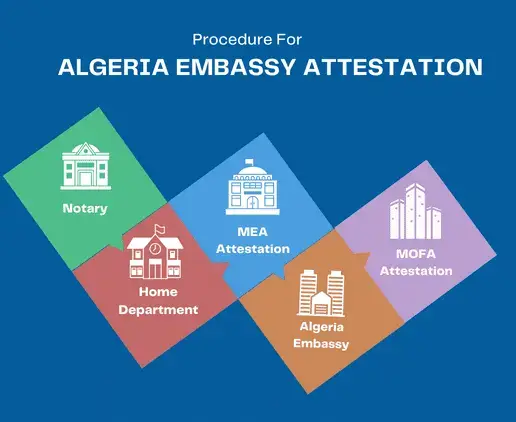 Procedure For
ALGERIA EMBASSY ATTESTATION

Notary

Home Department

MEA Attestation

Algeria Embassy

MOFA Attestation